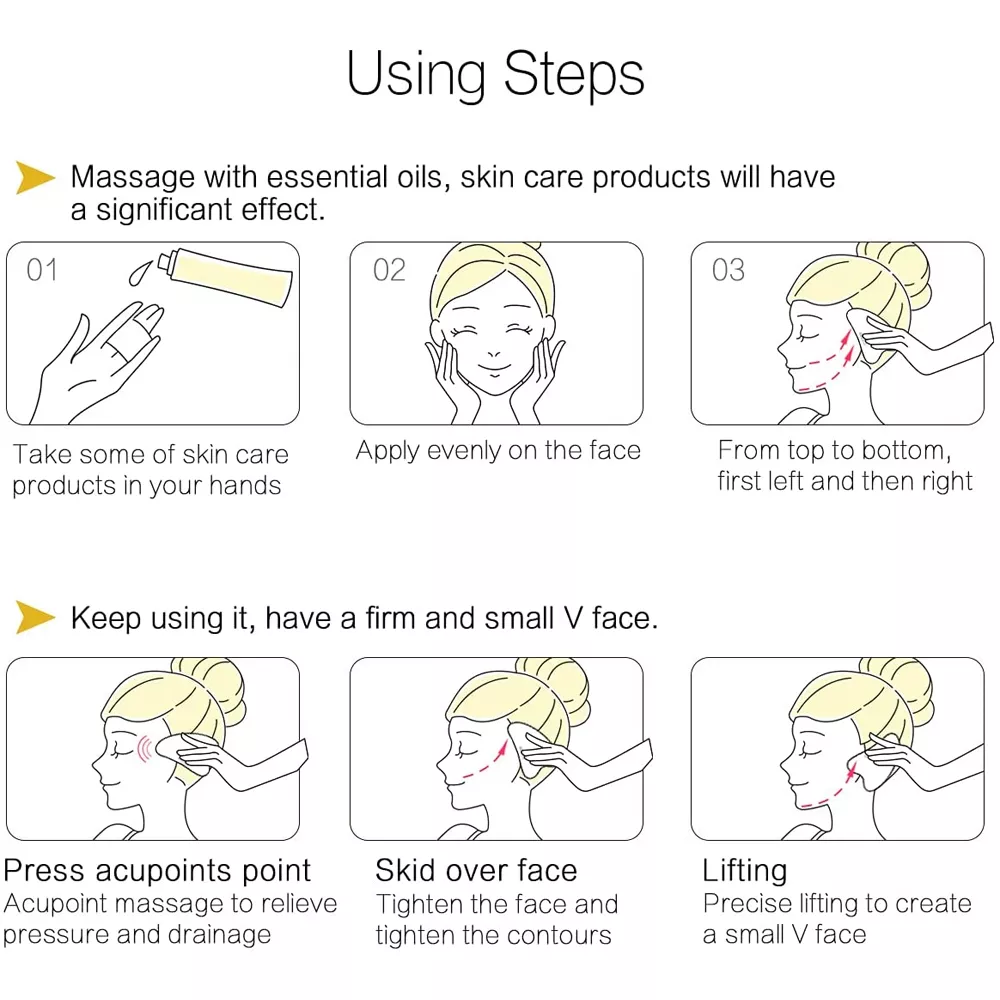 Using Steps

Massage with essential oils, skin care products will have a significant effect.

01

Take some of skin care products in your hands

02

Apply evenly on the face

03

From top to bottom, first left and then right

Keep using it, have a firm and small V face.

Press acupoints point
Acupoint massage to relieve pressure and drainage

Skid over face
Tighten the face and tighten the contours

Lifting
Precise lifting to create a small V face